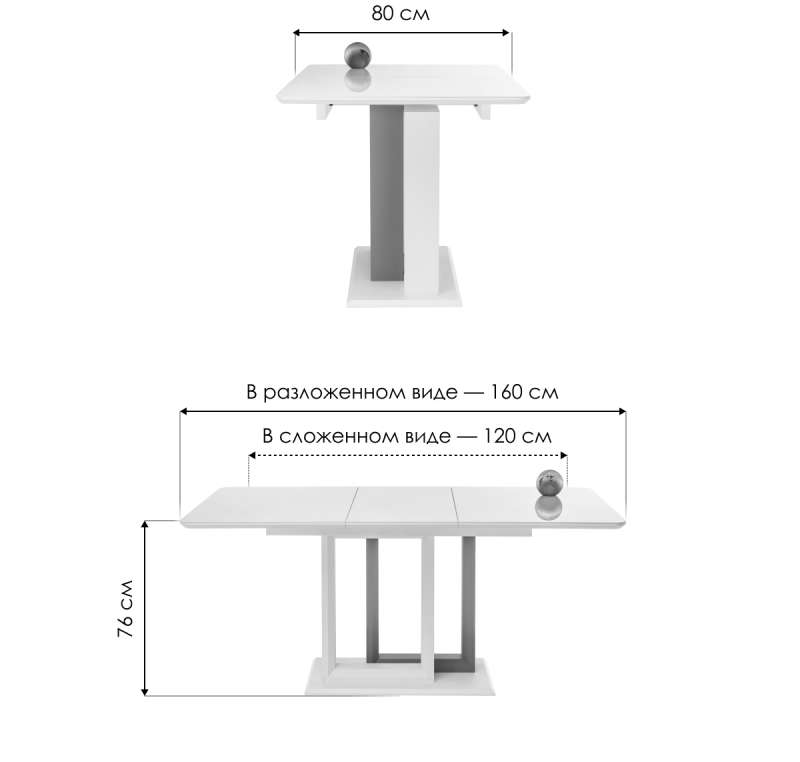 80 см

В разложенном виде — 160 см

В сложенном виде — 120 см

76 см